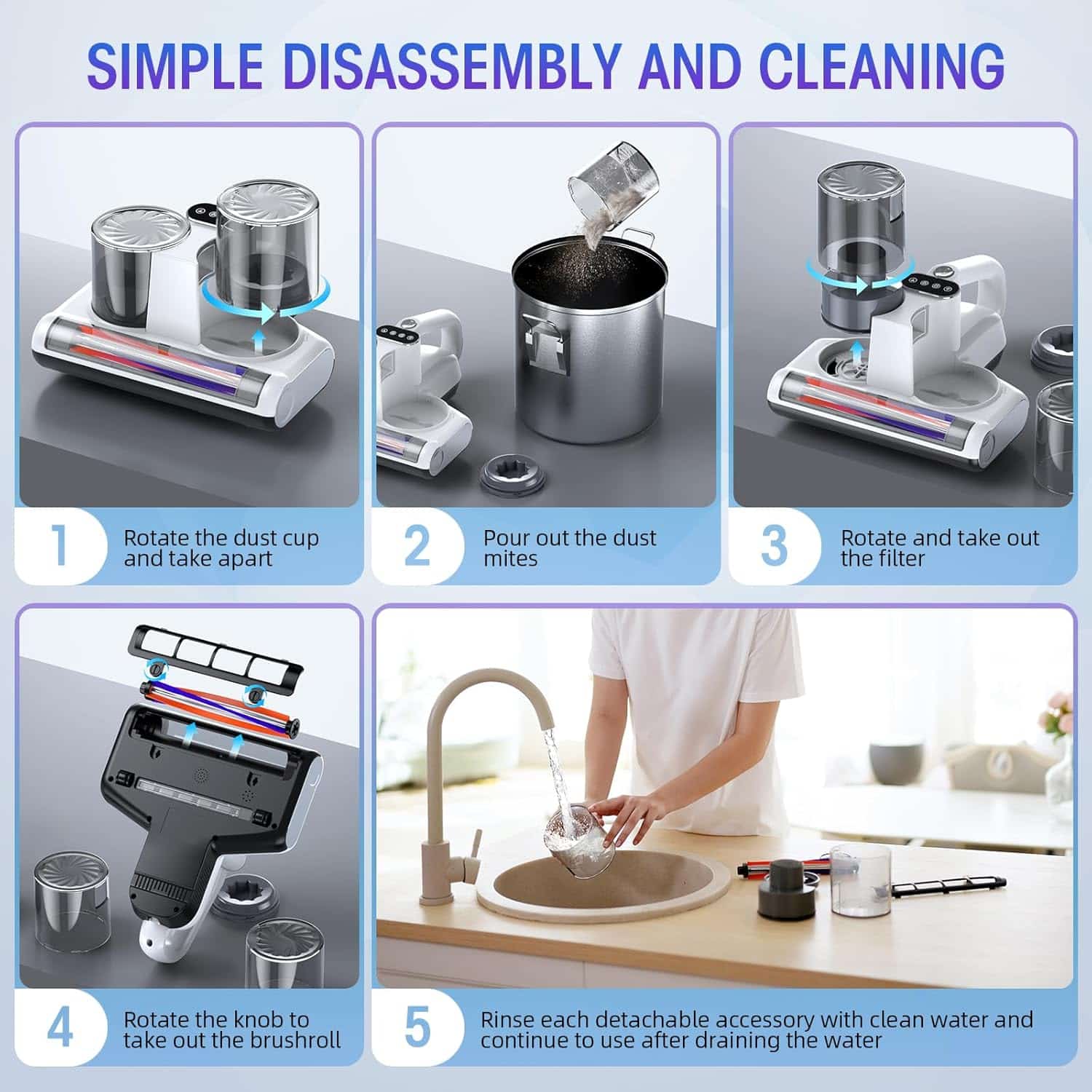 SIMPLE DISASSEMBLY AND CLEANING

1 Rotate the dust cup and take apart

2 Pour out the dust mites

3 Rotate and take out the filter

4 Rotate the knob to take out the brushroll

5 Rinse each detachable accessory with clean water and continue to use after draining the water