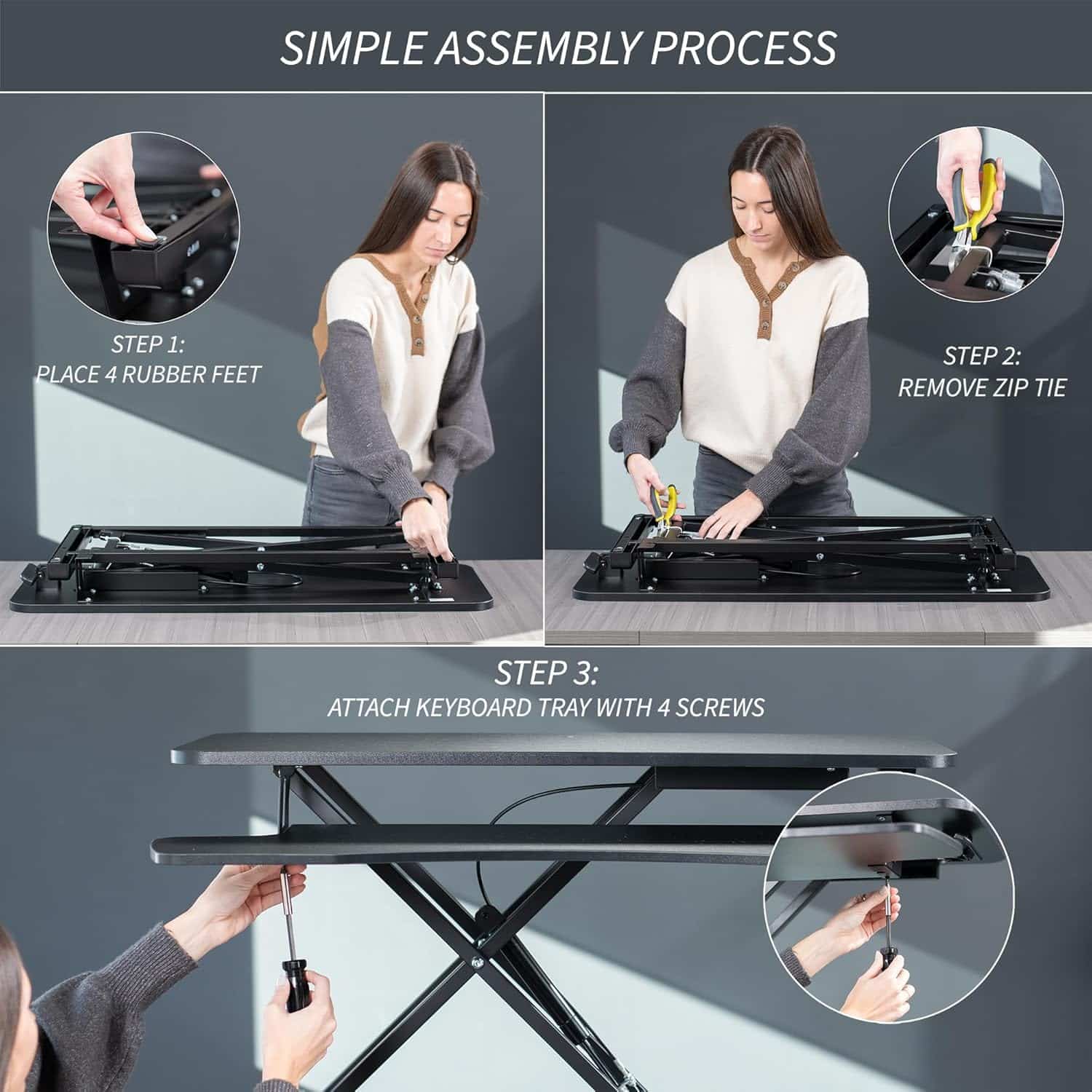 SIMPLE ASSEMBLY PROCESS

STEP 1:
PLACE 4 RUBBER FEET

STEP 2:
REMOVE ZIP TIE

STEP 3:
ATTACH KEYBOARD TRAY WITH 4 SCREWS