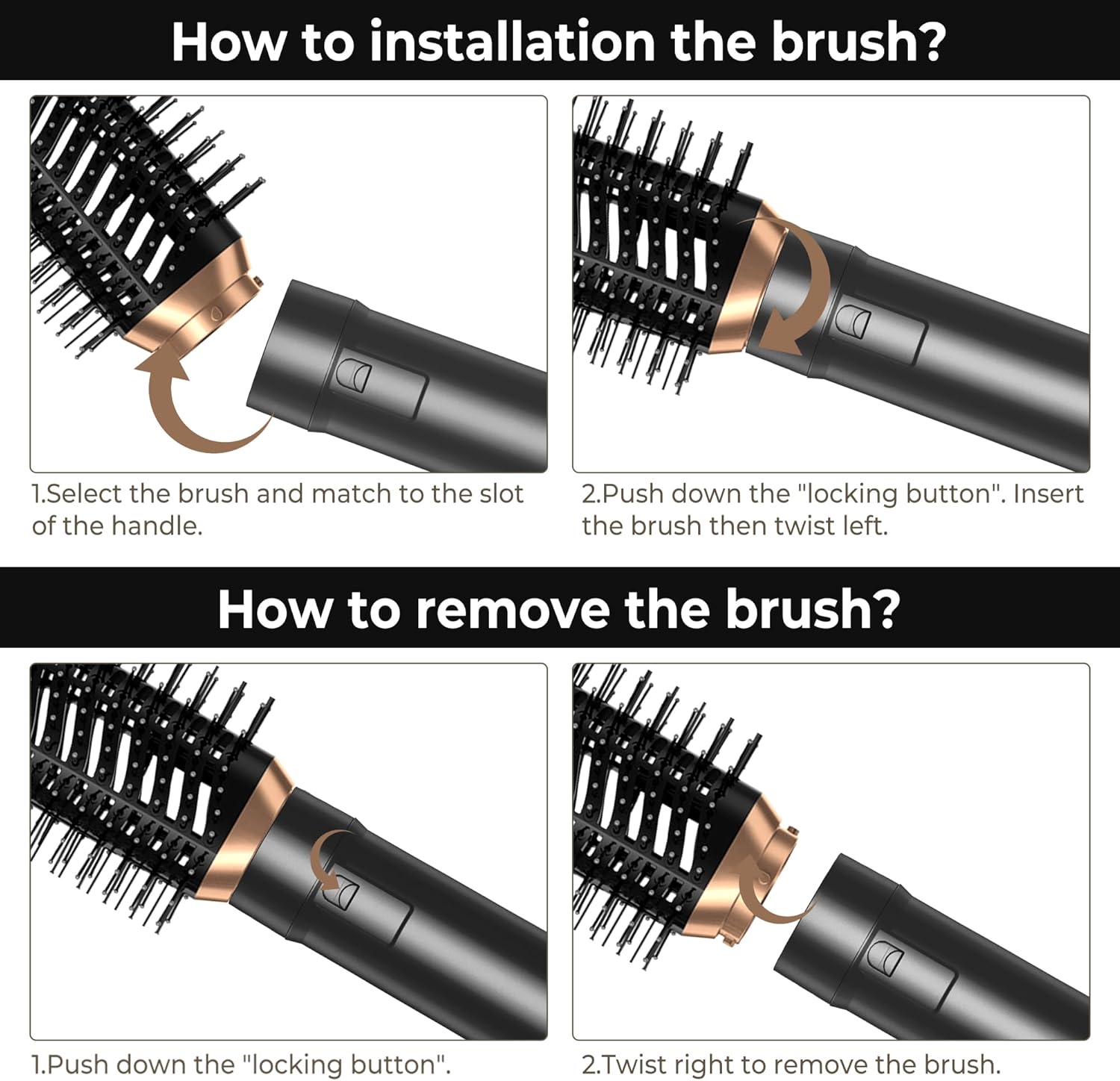 How to installation the brush?

1.Select the brush and match to the slot of the handle.

2.Push down the "locking button". Insert the brush then twist left.

How to remove the brush?

1.Push down the "locking button".

2.Twist right to remove the brush.