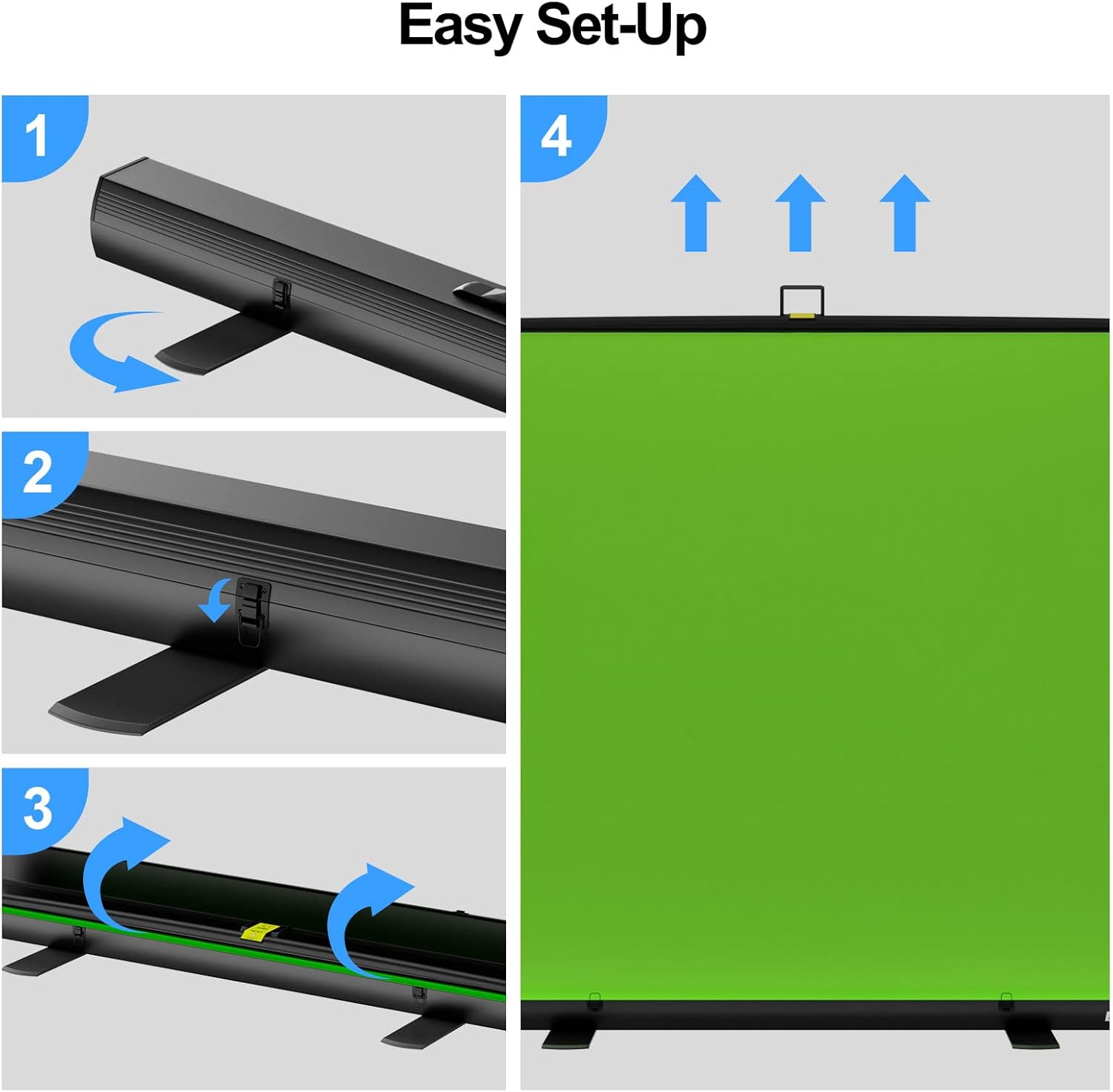 Easy Set-Up

1

2

3

4