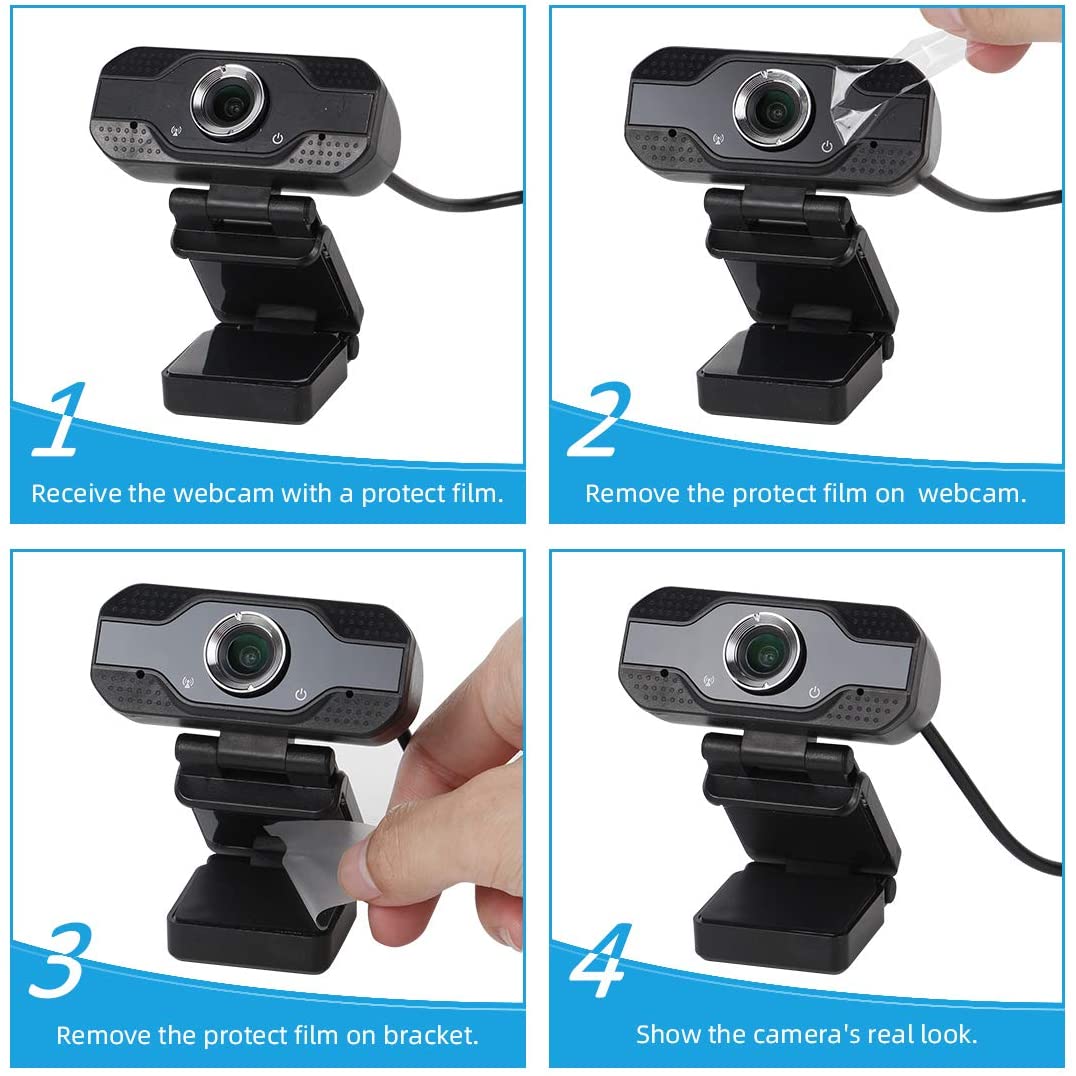 1
Receive the webcam with a protect film.

2
Remove the protect film on  webcam.

3
Remove the protect film on bracket.

4
Show the camera's real look.