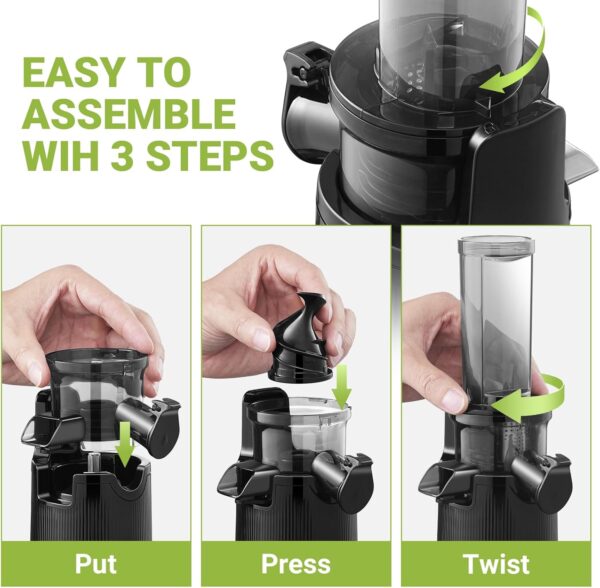 EASY TO ASSEMBLE WIH 3 STEPS

Put

Press

Twist